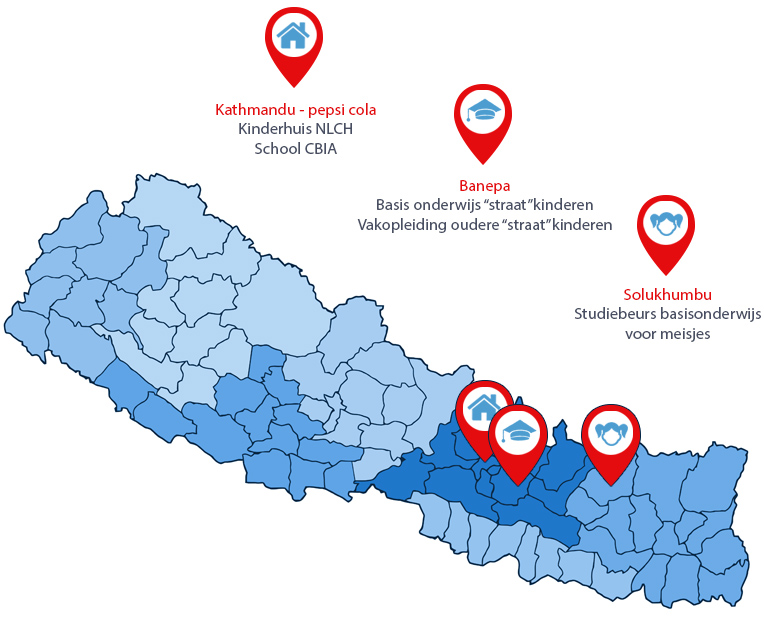 Kathmandu - pepsi cola
Kinderhuis NLCH
School CBIA

Banepa
Basis onderwijs “straat”kinderen
Vakopleiding oudere “straat”kinderen

Solukhumbu
Studiebeurs basisonderwijs voor meisjes